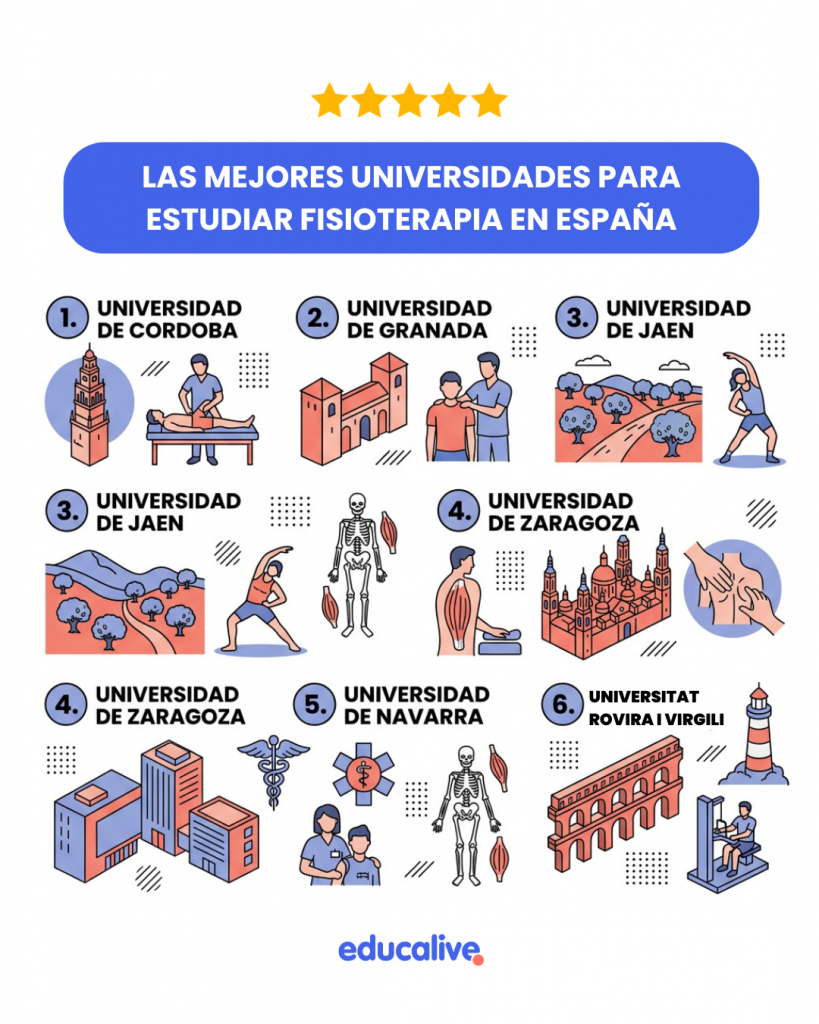 LAS MEJORES UNIVERSIDADES PARA ESTUDIAR FISIOTERAPIA EN ESPAÑA

1. UNIVERSIDAD DE CORDOBA

2. UNIVERSIDAD DE GRANADA

3. UNIVERSIDAD DE JAEN

3. UNIVERSIDAD DE JAEN

4. UNIVERSIDAD DE ZARAGOZA

4. UNIVERSIDAD DE ZARAGOZA

5. UNIVERSIDAD DE NAVARRA

6. UNIVERSITAT ROVIRA I VIRGILI

educalive.